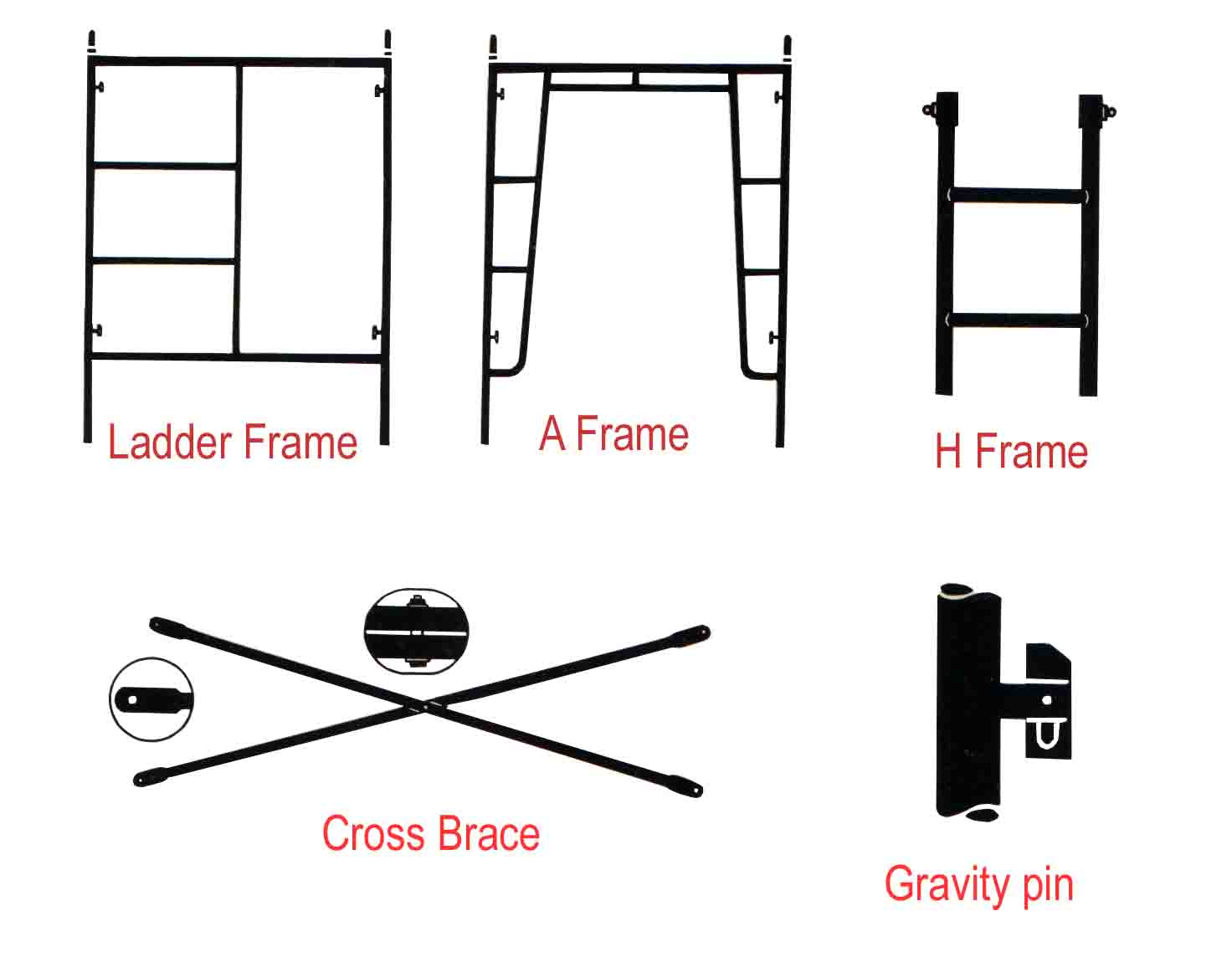 Ladder Frame

A Frame

H Frame

Cross Brace

Gravity pin